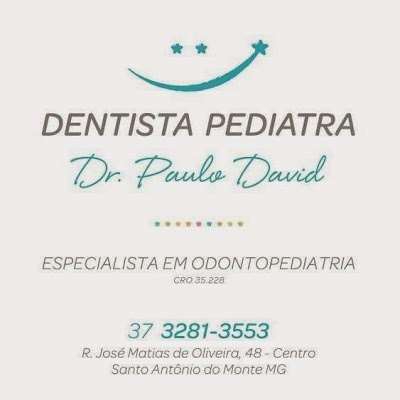 DENTISTA PEDIATRA

Dr. Paulo David

ESPECIALISTA EM ODONTOPEDIATRIA
CRO 35.228

37 3281-3553
R. José Matias de Oliveira, 48 - Centro
Santo Antônio do Monte MG